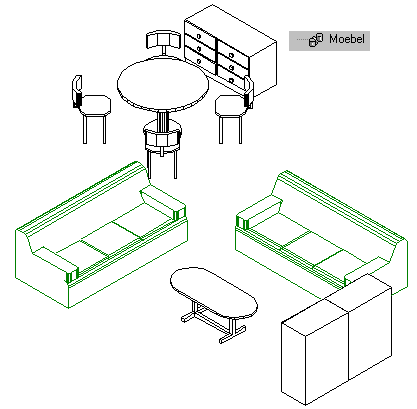 Moebel